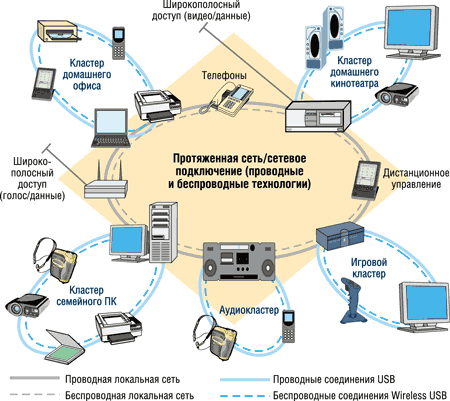 Широкополосный доступ (видео/данные)

Кластер домашнего офиса

Телефоны

Кластер домашнего кинотеатра

Широкополосный доступ (голос/данные)

Протяженная сеть/сетевое подключение (проводные и беспроводные технологии)

Дистанционное управление

Игровой кластер

Кластер семейного ПК

Аудиокластер

Проводная локальная сеть

Беспроводная локальная сеть

Проводные соединения USB

Беспроводные соединения Wireless USB